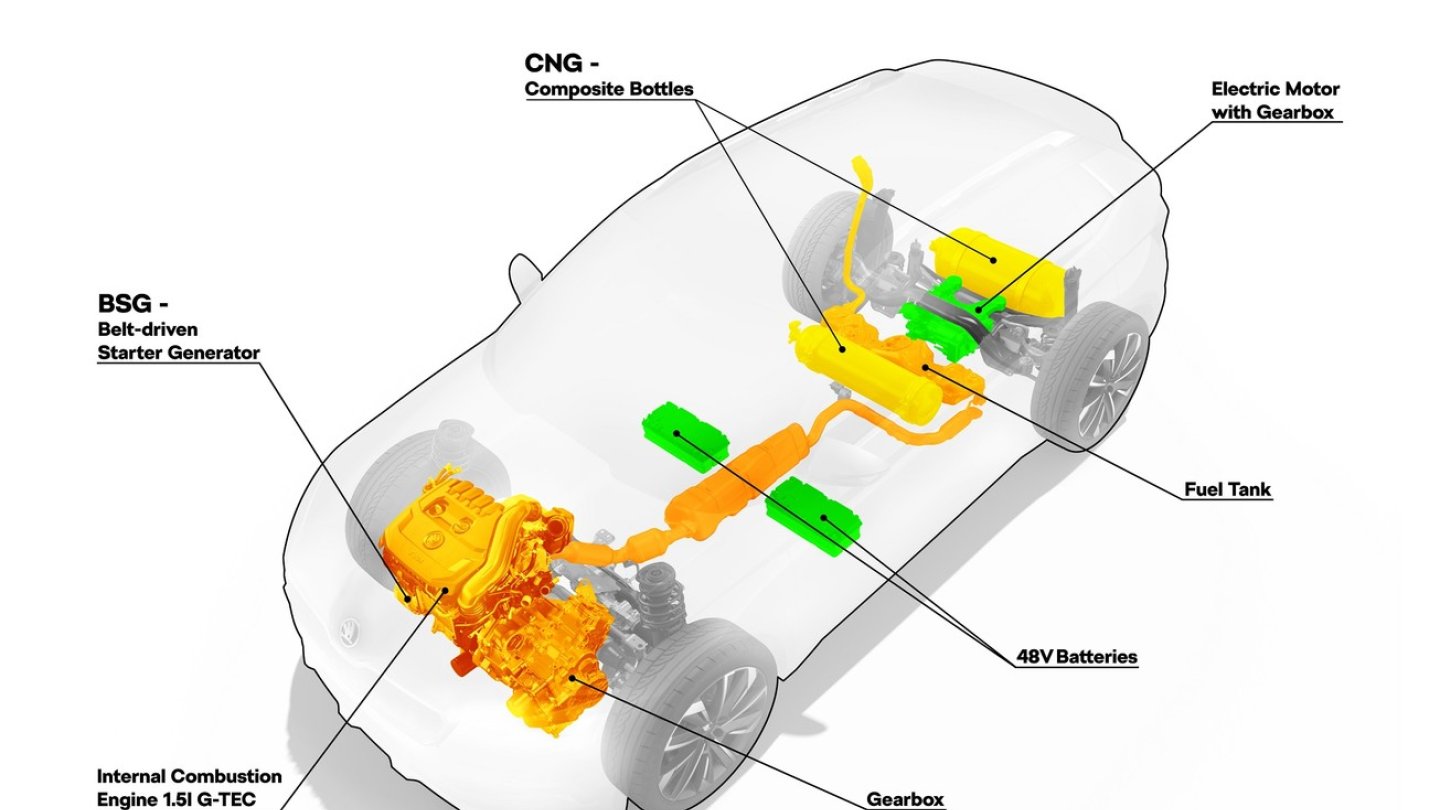 CNG -
Composite Bottles

Electric Motor with Gearbox

BSG -
Belt-driven Starter Generator

Fuel Tank

48V Batteries

Internal Combustion Engine 1.5l G-TEC

Gearbox